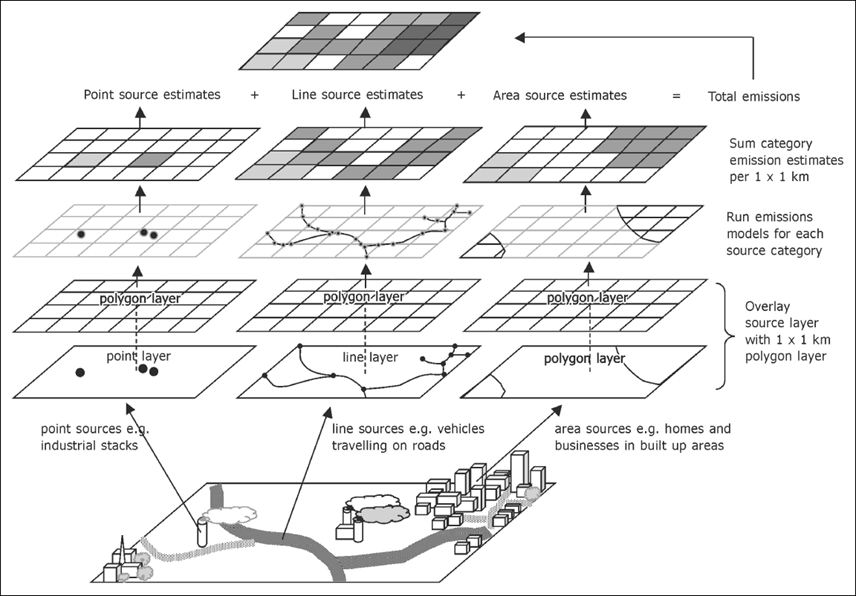 Point source estimates + Line source estimates + Area source estimates = Total emissions

Sum category emission estimates per 1 x 1 km

Run emissions models for each source category

polygon layer

polygon layer

polygon layer

Overlay source layer with 1 x 1 km polygon layer

point layer

line layer

polygon layer

point sources e.g. industrial stacks

line sources e.g. vehicles travelling on roads

area sources e.g. homes and businesses in built up areas