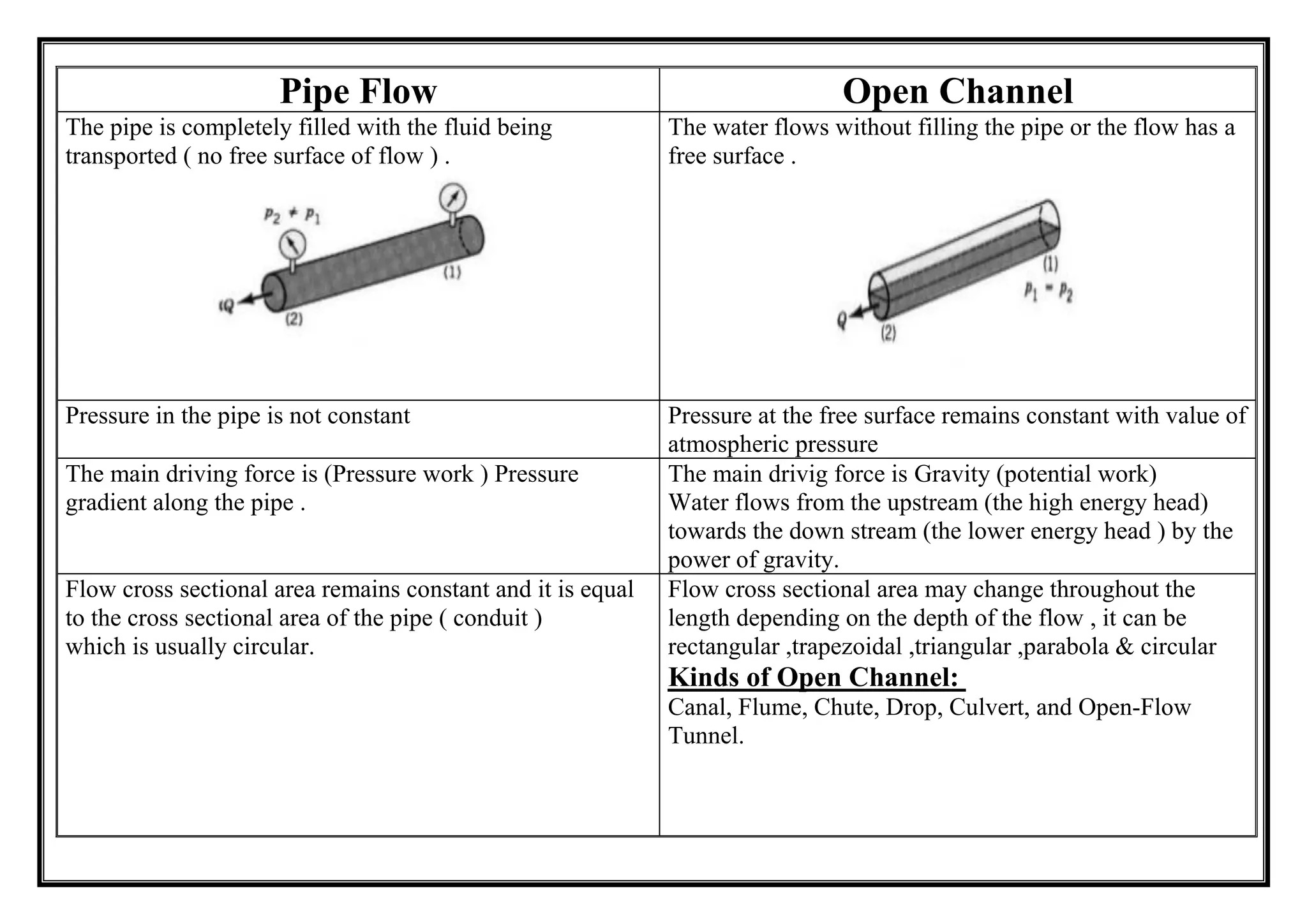 | Pipe Flow | Open Channel |
|---|---|
| The pipe is completely filled with the fluid being transported ( no free surface of flow ) . $p_2 \neq p_1$ (1) Q (2) | The water flows without filling the pipe or the flow has a free surface . (1) $p_1 = p_2$ Q (2) |
| Pressure in the pipe is not constant | Pressure at the free surface remains constant with value of atmospheric pressure |
| The main driving force is (Pressure work ) Pressure gradient along the pipe . | The main drivig force is Gravity (potential work) Water flows from the upstream (the high energy head) towards the down stream (the lower energy head ) by the power of gravity. |
| Flow cross sectional area remains constant and it is equal to the cross sectional area of the pipe ( conduit ) which is usually circular. | Flow cross sectional area may change throughout the length depending on the depth of the flow , it can be rectangular ,trapezoidal ,triangular ,parabola & circular **Kinds of Open Channel:** Canal, Flume, Chute, Drop, Culvert, and Open-Flow Tunnel. |